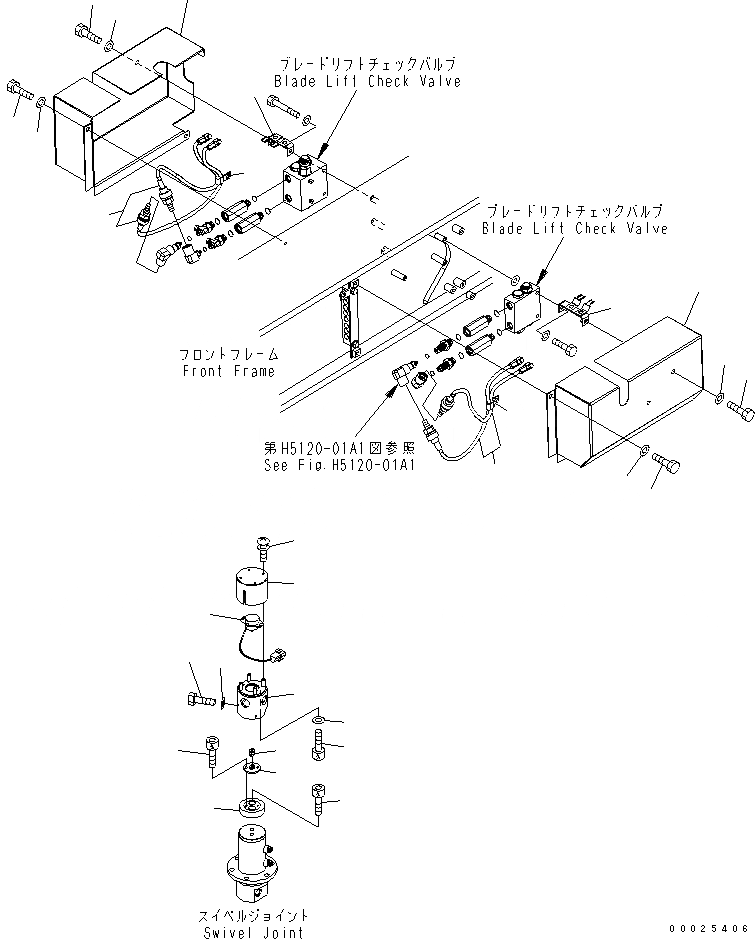 ブレードリフトチェックバルブ
Blade Lift Check Valve

ブレードリフトチェックバルブ
Blade Lift Check Valve

フロントフレーム
Front Frame

第H5120-01A1図参照
See Fig.H5120-01A1

スイベルジョイント
Swivel Joint

00025406