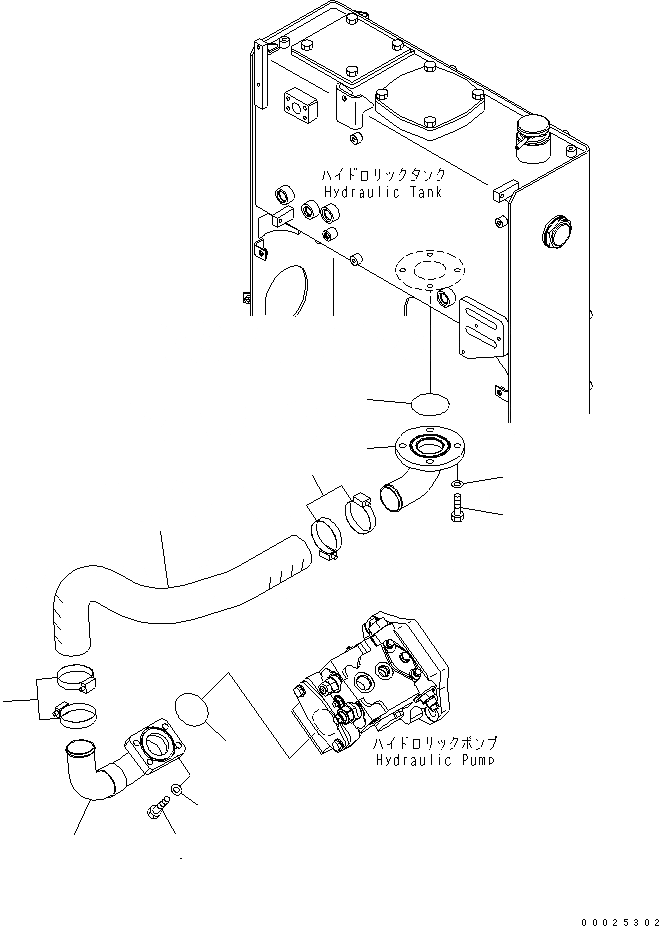 ハイドロリックタンク
Hydraulic Tank

ハイドロリックポンプ
Hydraulic Pump

00025302