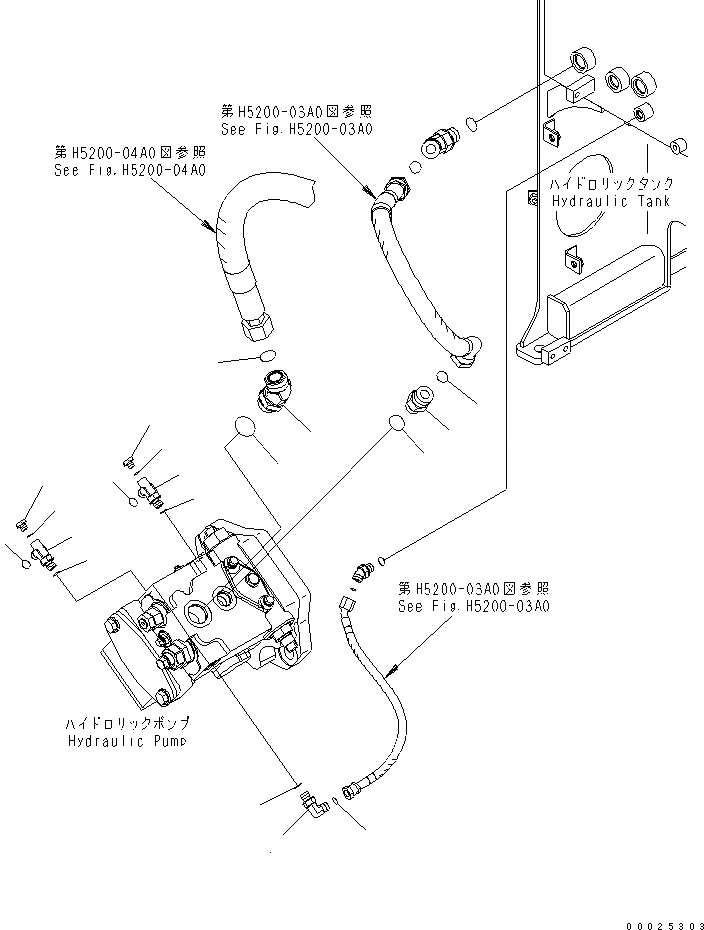 第H5200-03A0図参照
See Fig.H5200-03A0

第H5200-04A0図参照
See Fig.H5200-04A0

ハイドロリックタンク
Hydraulic Tank

第H5200-03A0図参照
See Fig.H5200-03A0

ハイドロリックポンプ
Hydraulic Pump

00025303