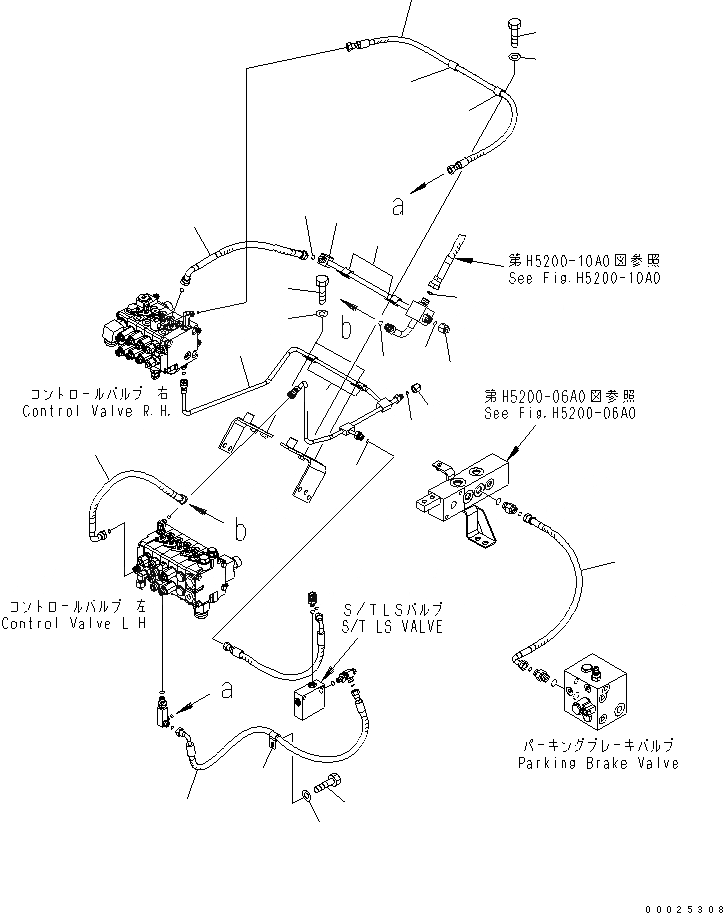 a

第H5200-10A0図参照
See Fig.H5200-10A0

b

コントロールバルブ 右
Control Valve R.H.

第H5200-06A0図参照
See Fig.H5200-06A0

b

コントロールバルブ 左
Control Valve L H

S/T LSバルブ
S/T LS VALVE

a

パーキングブレーキバルブ
Parking Brake Valve

00025308