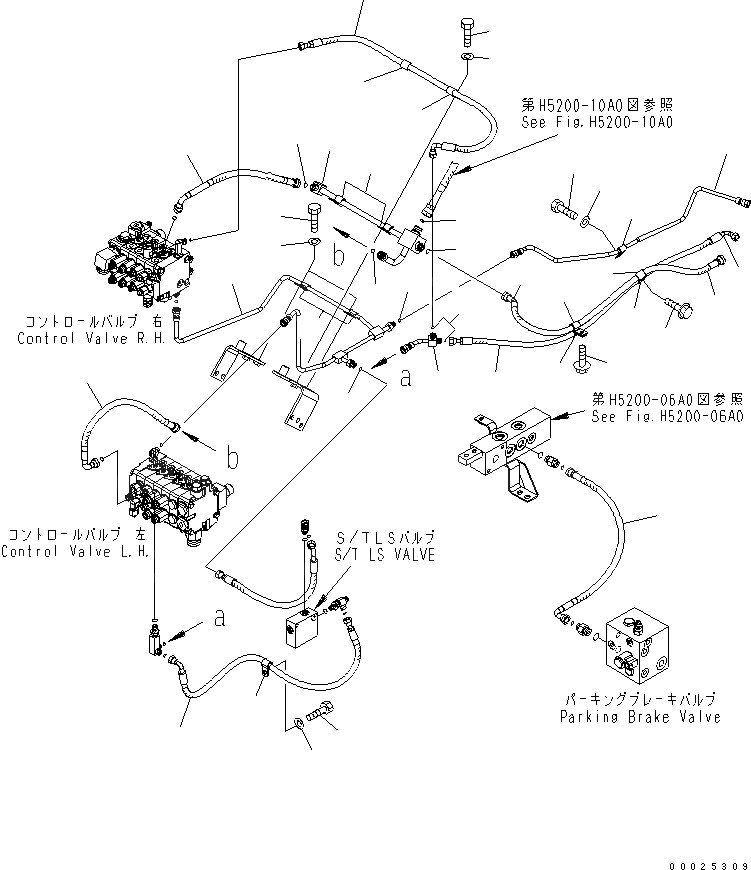 第H5200-10A0図参照
See Fig.H5200-10A0

b

コントロールバルブ 右
Control Valve R.H.

a

第H5200-06A0図参照
See Fig.H5200-06A0

b

コントロールバルブ 左
Control Valve L.H.

S/T LSバルブ
S/T LS VALVE

a

パーキングブレーキバルブ
Parking Brake Valve

00025309