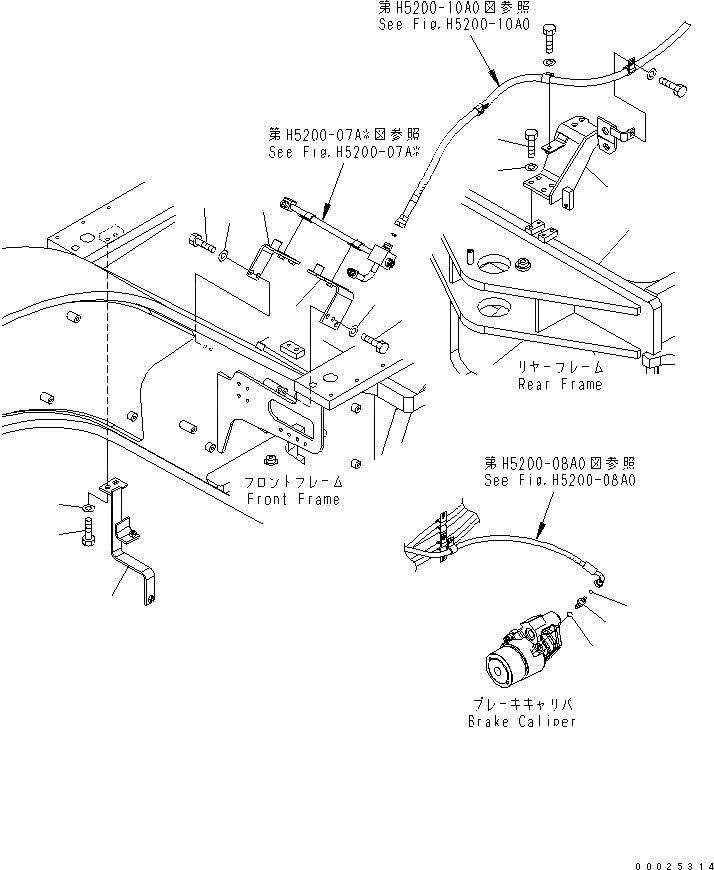 第H5200-10A0図参照
See Fig.H5200-10A0

第H5200-07A※図参照
See Fig.H5200-07A※

リヤーフレーム
Rear Frame

フロントフレーム
Front Frame

第H5200-08A0図参照
See Fig.H5200-08A0

ブレーキキャリパ
Brake Caliper

00025314