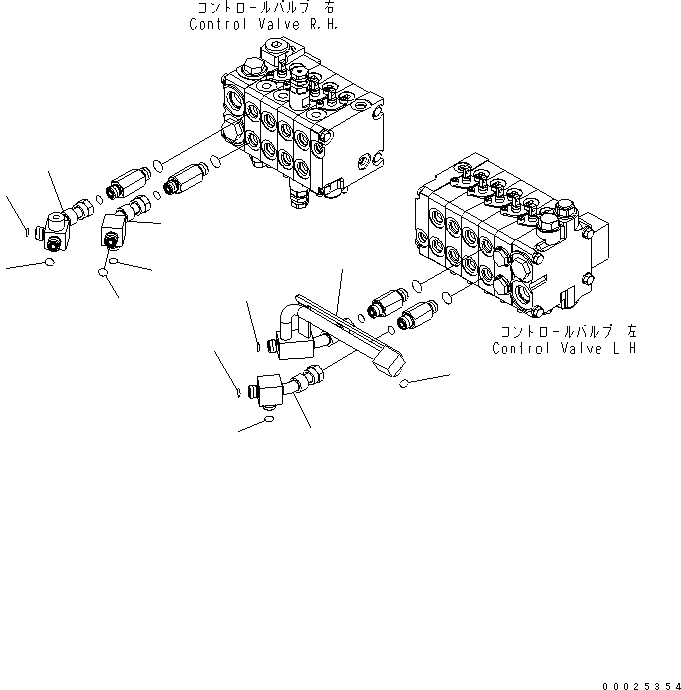 コントロールバルブ 右
Control Valve R.H.

コントロールバルブ 左
Control Valve L H

00025354