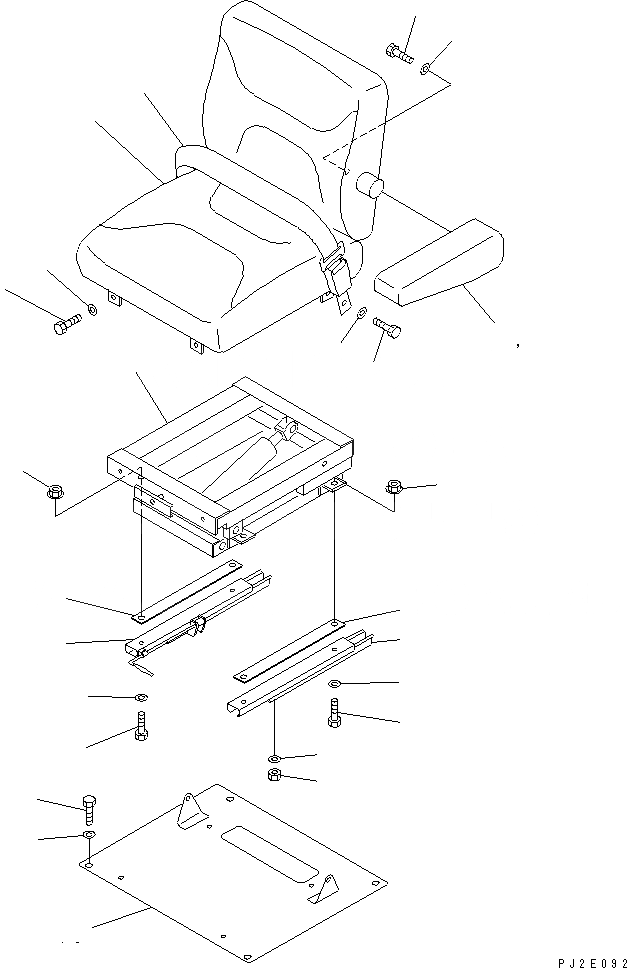 PJ2E092