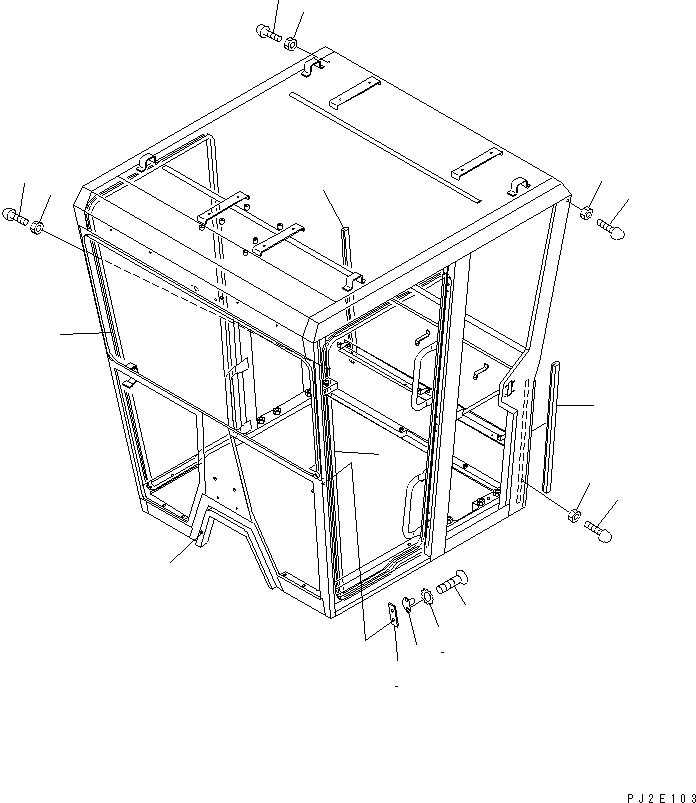 PJ2E103