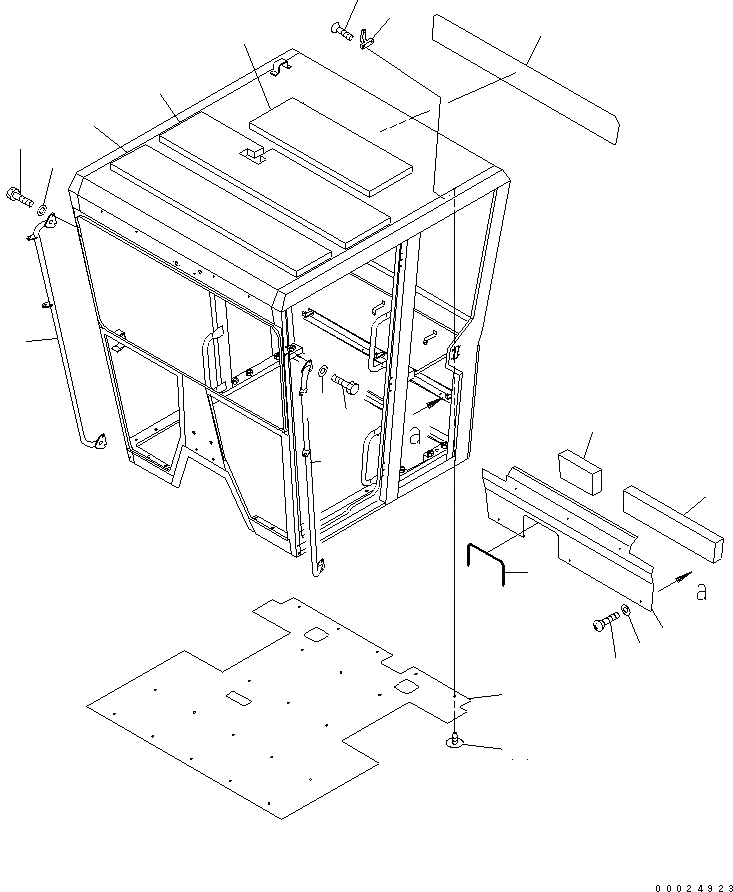 a

a

00024923