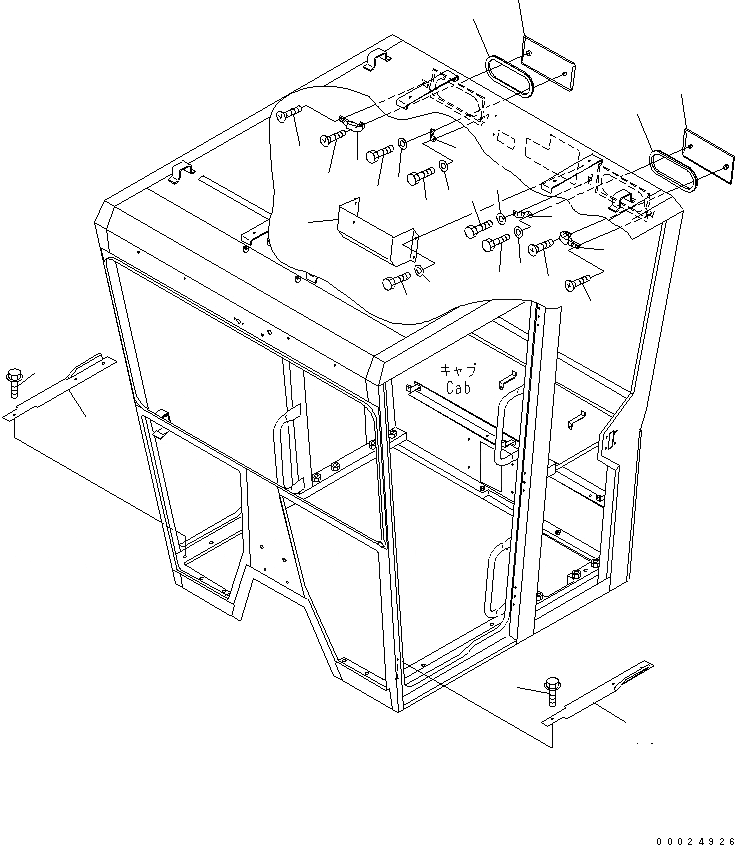 キャブ
Cab

00024926