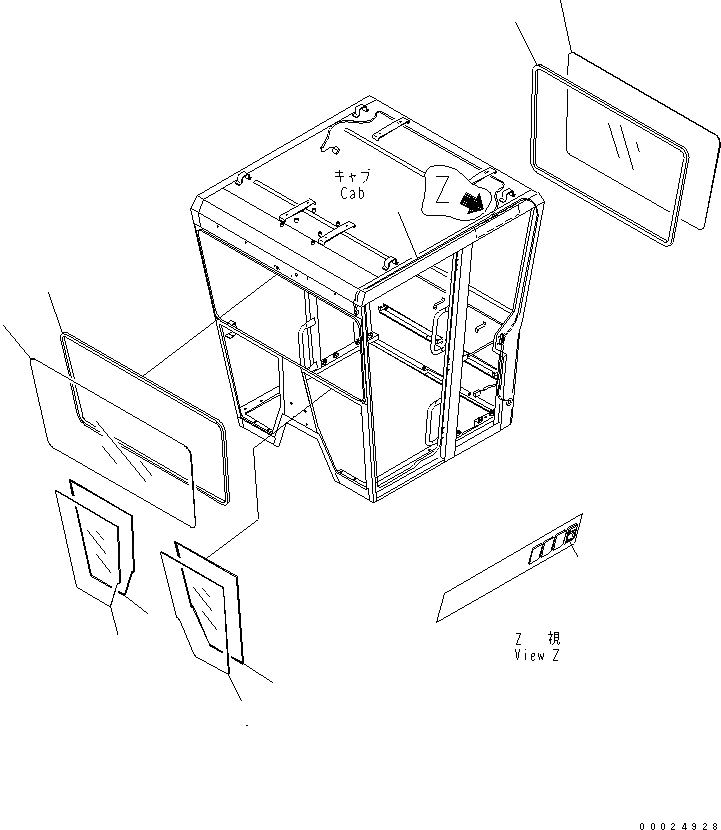 キャブ
Cab

Z

Z 視
View Z

00024928