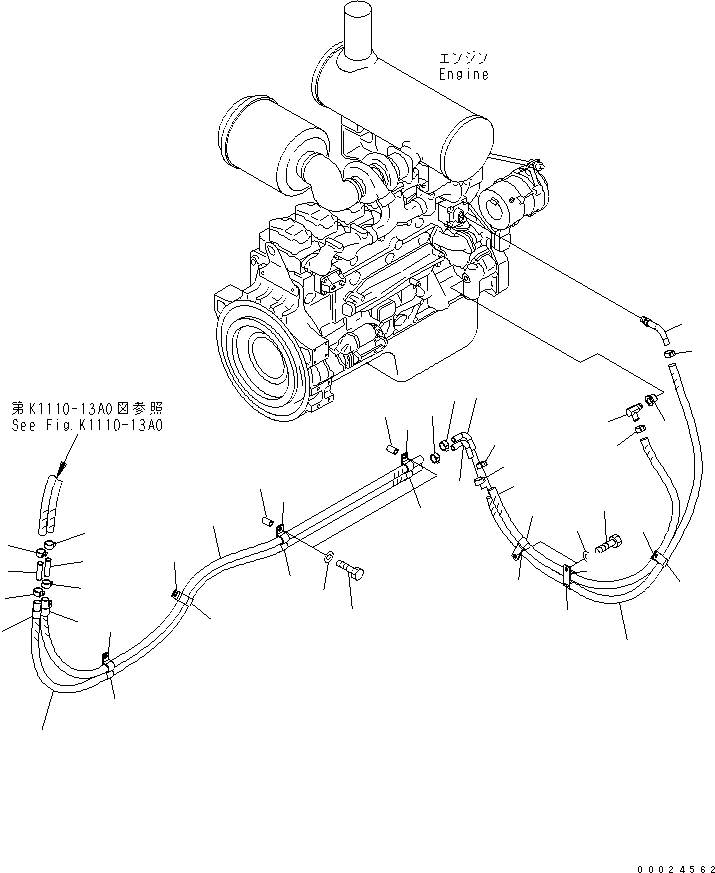 エンジン
Engine

第K1110-13A0図参照
See Fig.K1110-13A0

00024562