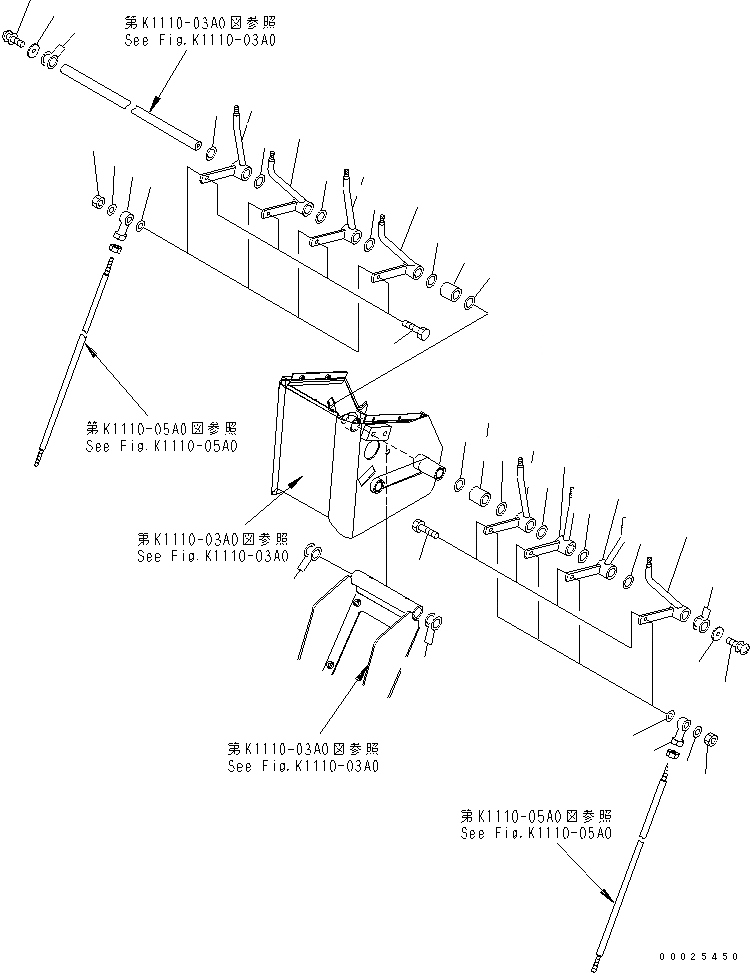 第K1110-03A0図参照
See Fig.K1110-03A0

第K1110-05A0図参照
See Fig.K1110-05A0

第K1110-03A0図参照
See Fig.K1110-03A0

第K1110-03A0図参照
See Fig.K1110-03A0

第K1110-05A0図参照
See Fig.K1110-05A0

00025450