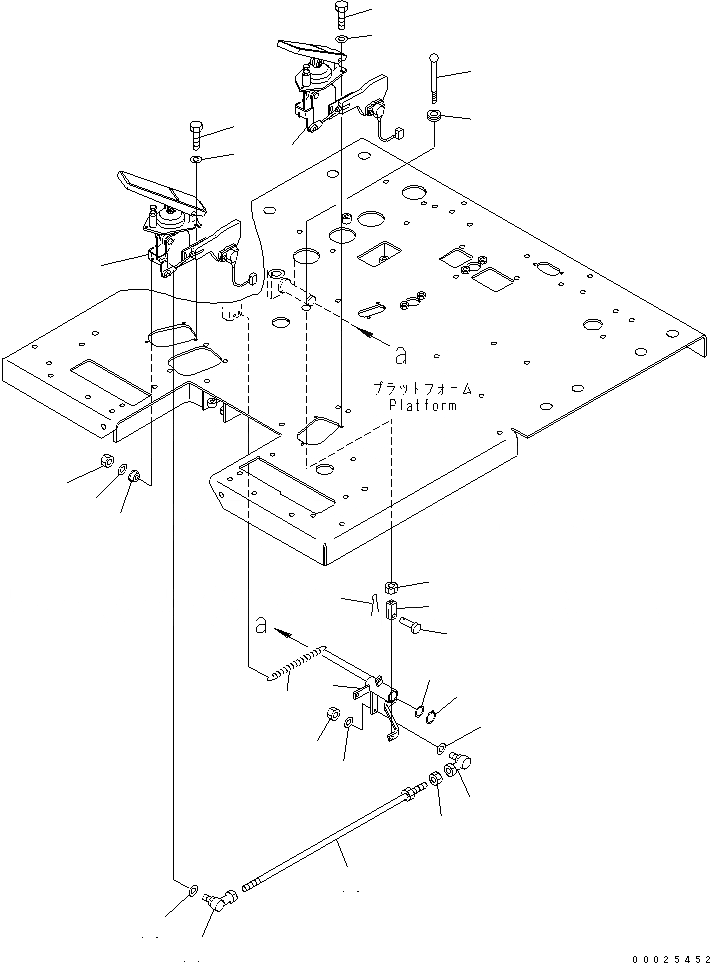 a

プラットフォーム
Platform

a

00025452