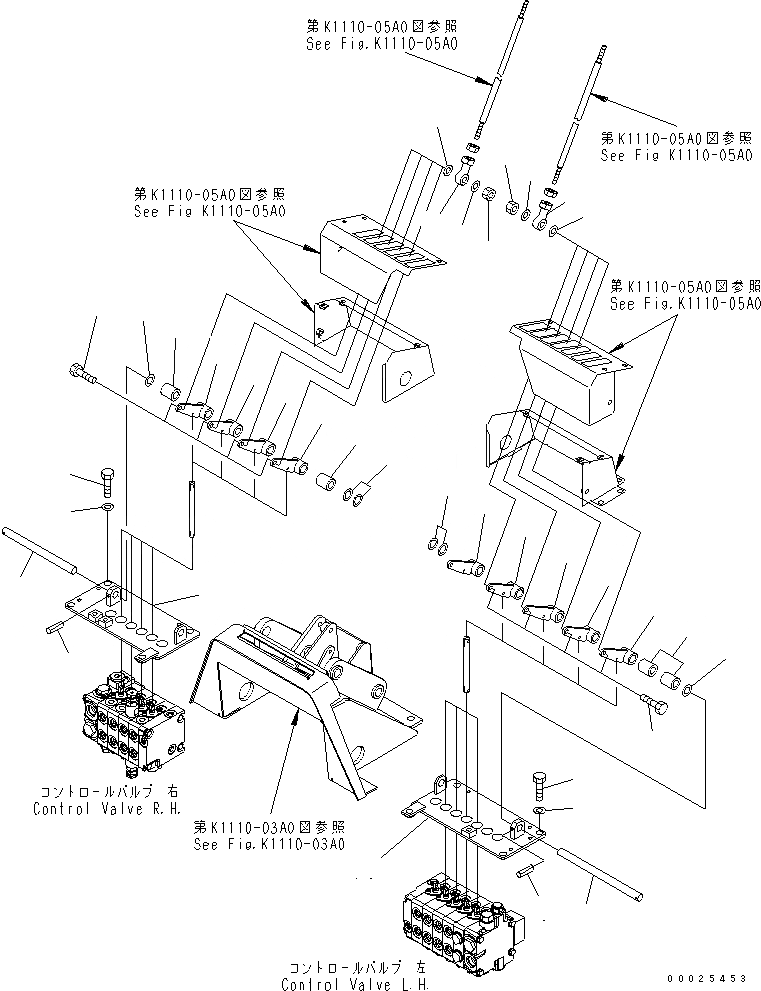 第K1110-05A0図参照
See Fig.K1110-05A0

第K1110-05A0図参照
See Fig K1110-05A0

第K1110-05A0図参照
See Fig K1110-05A0

第K1110-05A0図参照
See Fig.K1110-05A0

コントロールバルブ 右
Control Valve R.H.

第K1110-03A0図参照
See Fig.K1110-03A0

コントロールバルブ 左
Control Valve L.H.

00025453