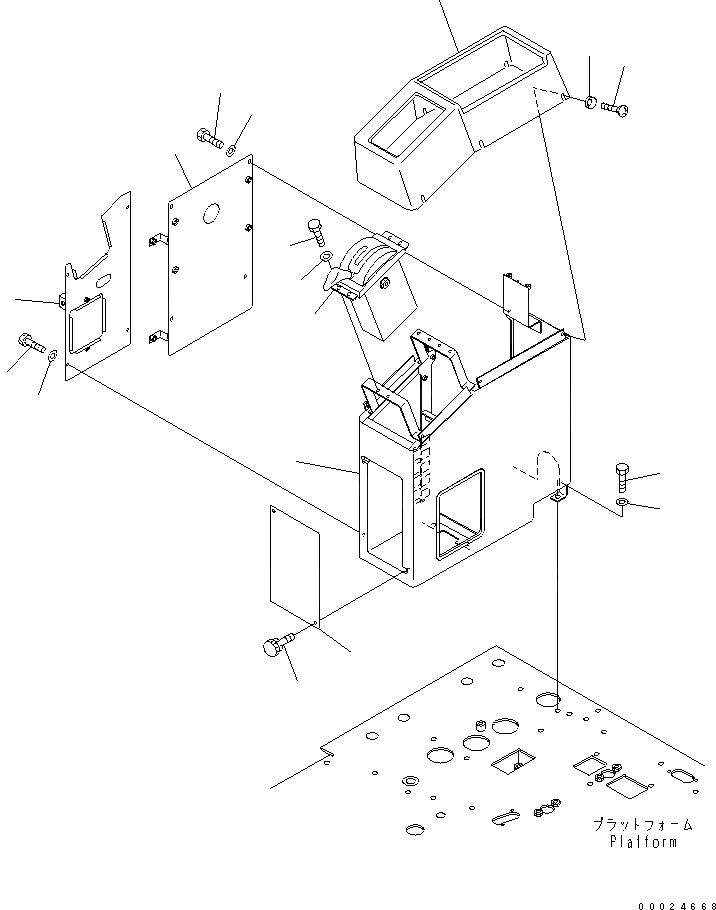 プラットフォーム
Platform

00024668