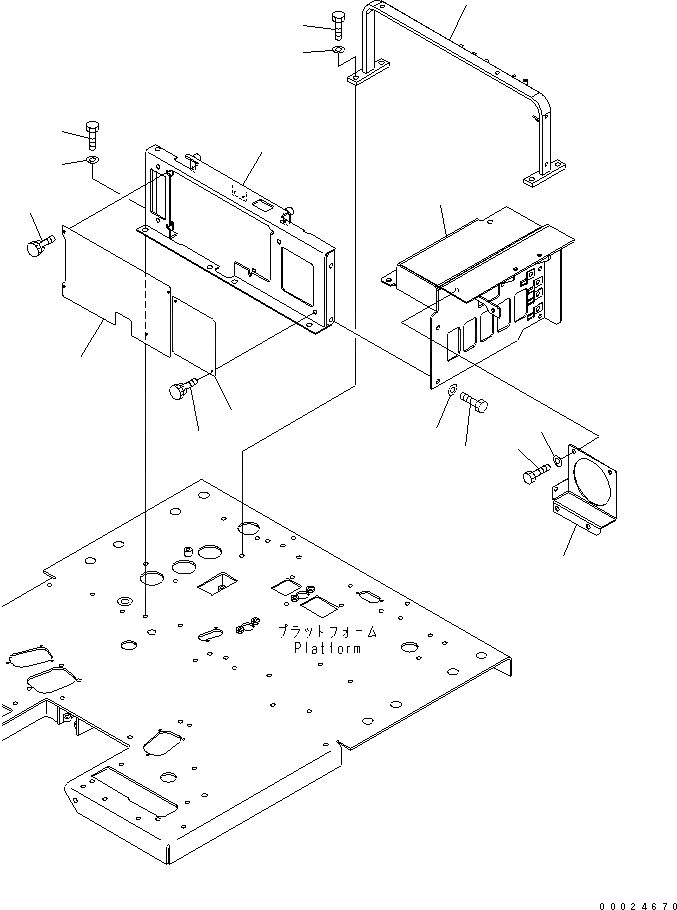 プラットフォーム
Platform

00024670