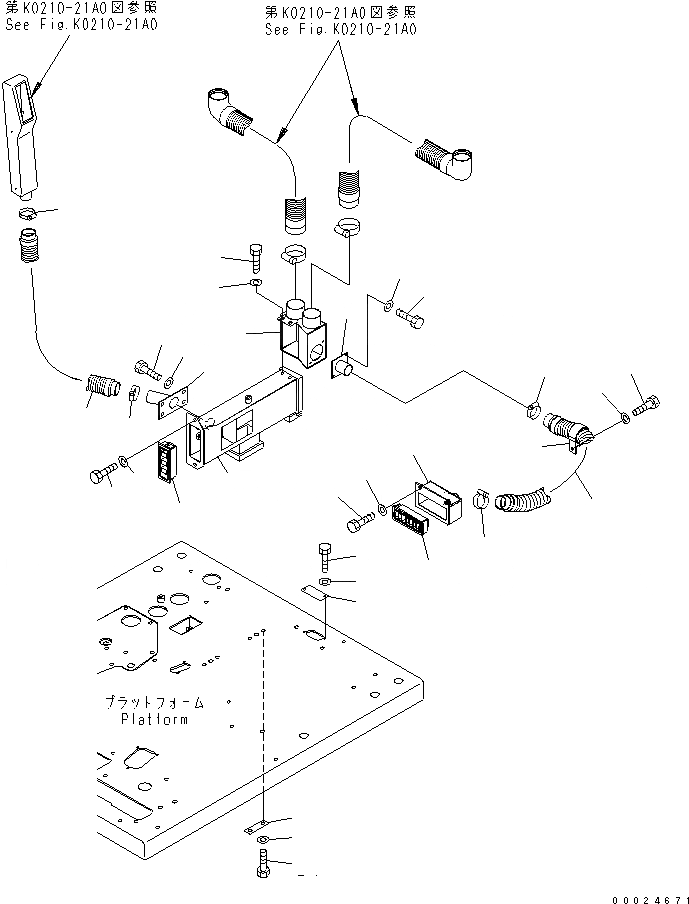 第K0210-21A0図参照
See Fig.K0210-21A0

第K0210-21A0図参照
See Fig.K0210-21A0

プラットフォーム
Platform

00024671