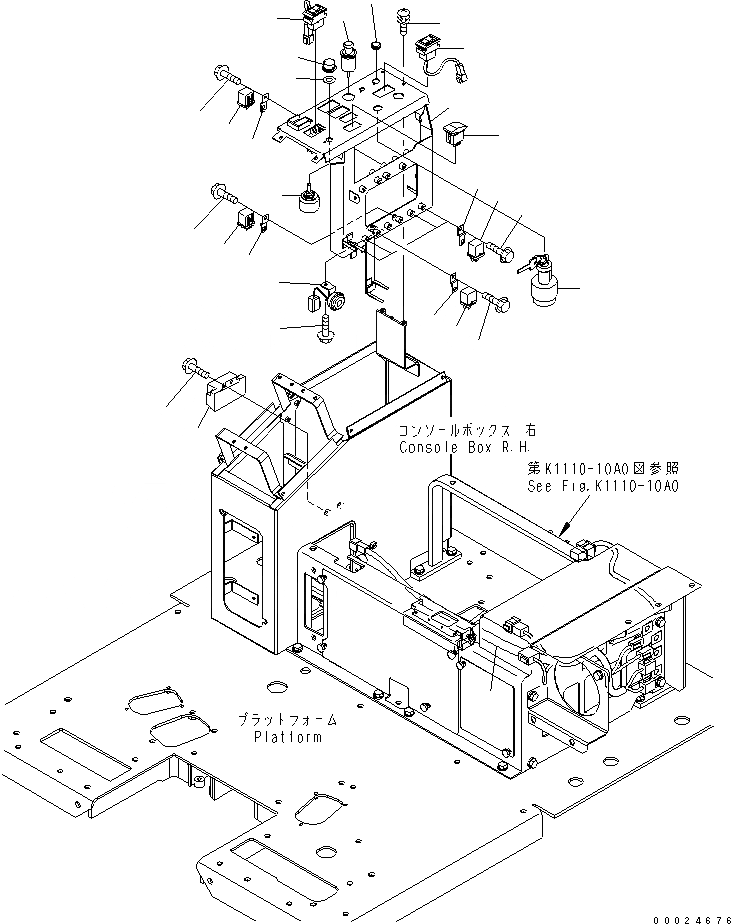 コンソールボックス 右
Console Box R.H.

第K1110-10A0図参照
See Fig.K1110-10A0

プラットフォーム
Platform

00024676