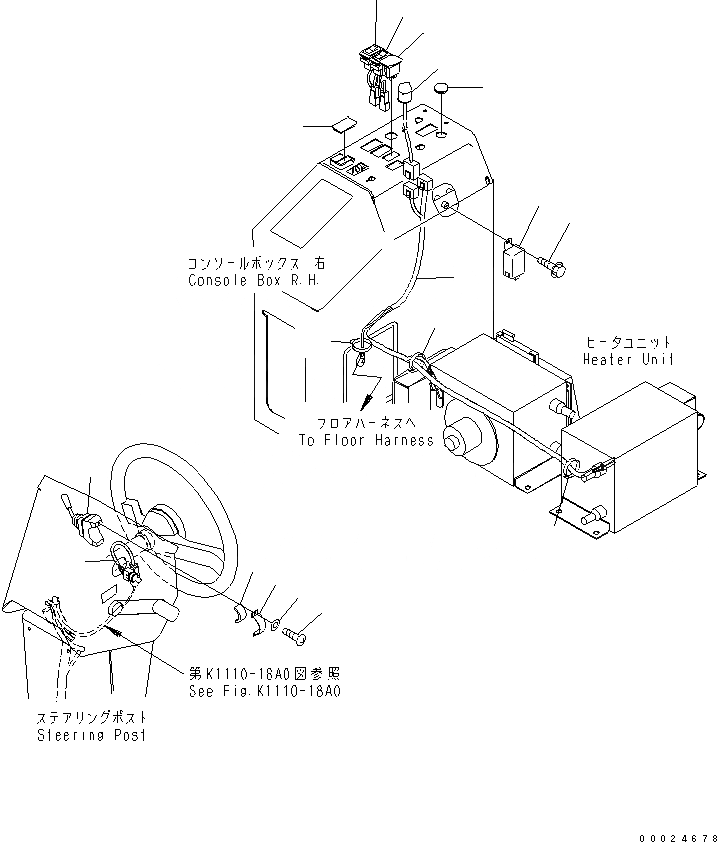 コンソールボックス 右
Console Box R.H.

ヒータユニット
Heater Unit

フロアハーネスへ
To Floor Harness

第K1110-18A0図参照
See Fig.K1110-18A0

ステアリングポスト
Steering Post

00024678