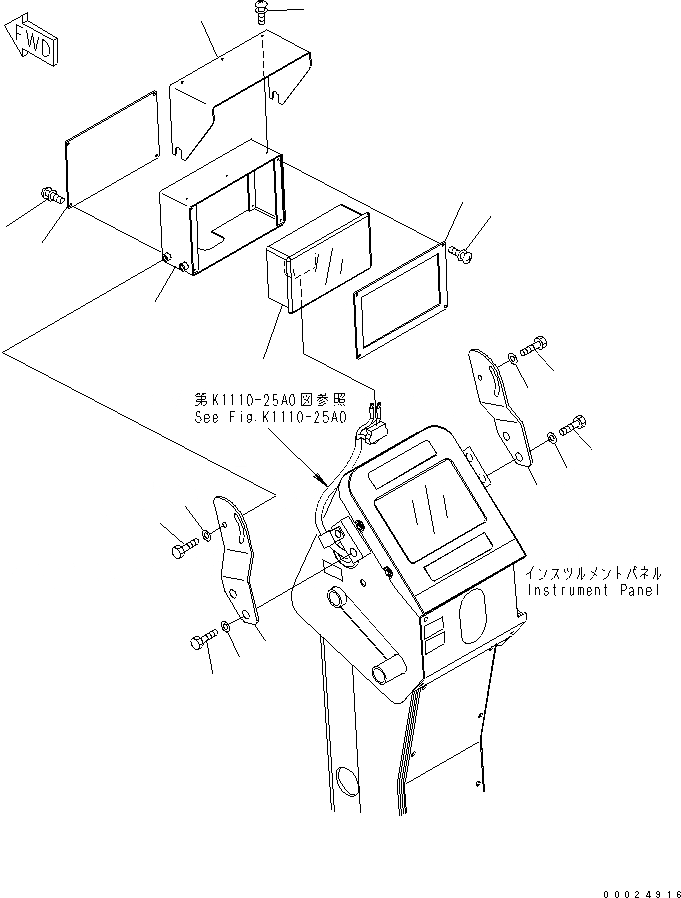 FWD

第K1110-25A0図参照
See Fig.K1110-25A0

インスツルメントパネル
Instrument Panel

00024916