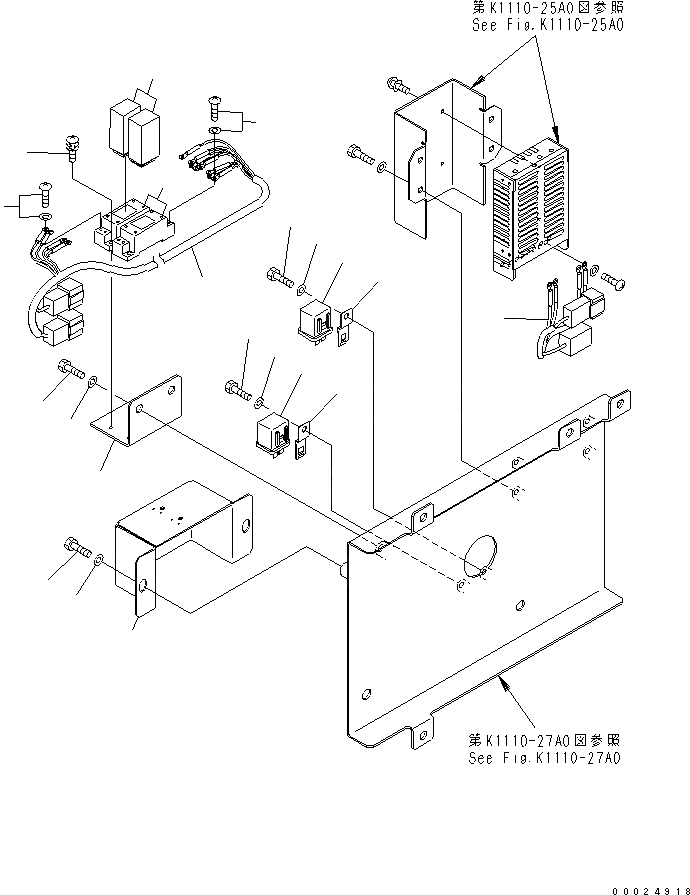 第K1110-25A0図参照
See Fig.K1110-25A0

第K1110-27A0図参照
See Fig.K1110-27A0

00024918