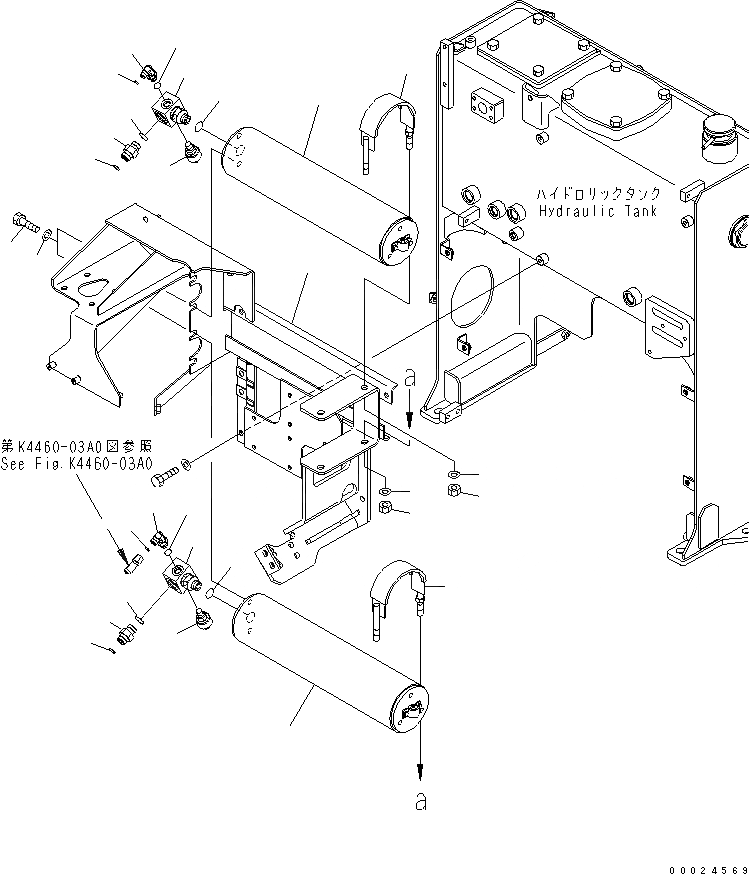 ハイドロリックタンク
Hydraulic Tank

a

第K4460-03A0図参照
See Fig.K4460-03A0

a

00024569