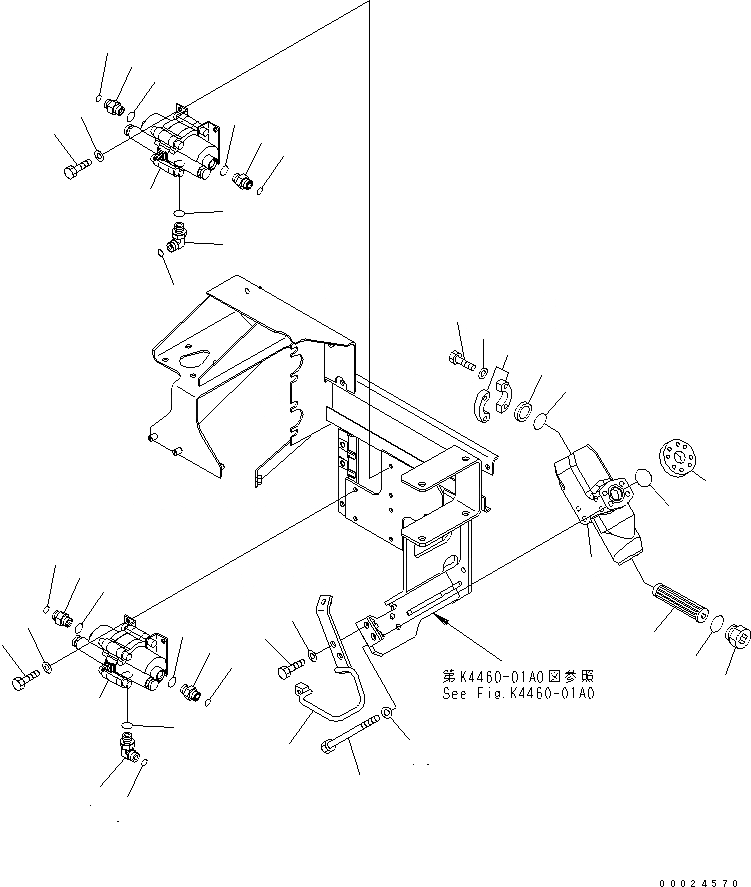 第K4460-01A0図参照
See Fig.K4460-01A0

00024570