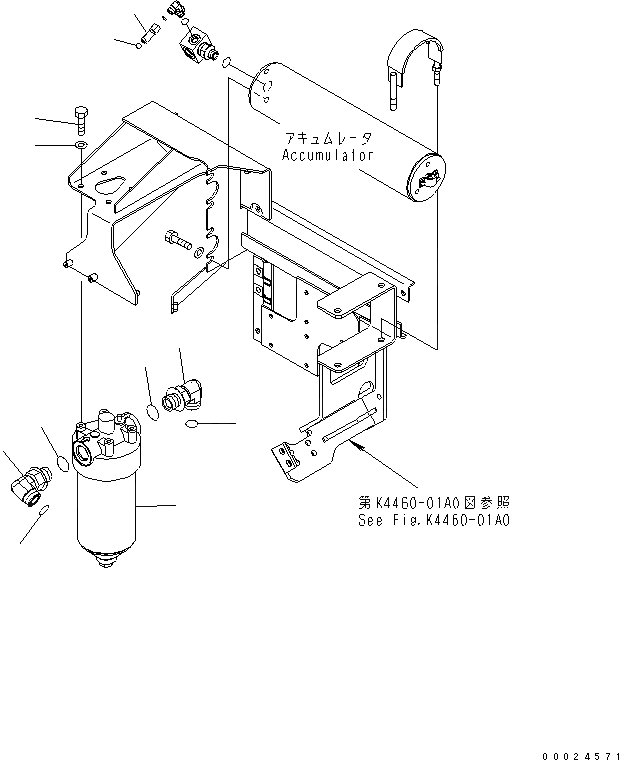 アキュムレータ
Accumulator

第K4460-01A0図参照
See Fig.K4460-01A0

00024571