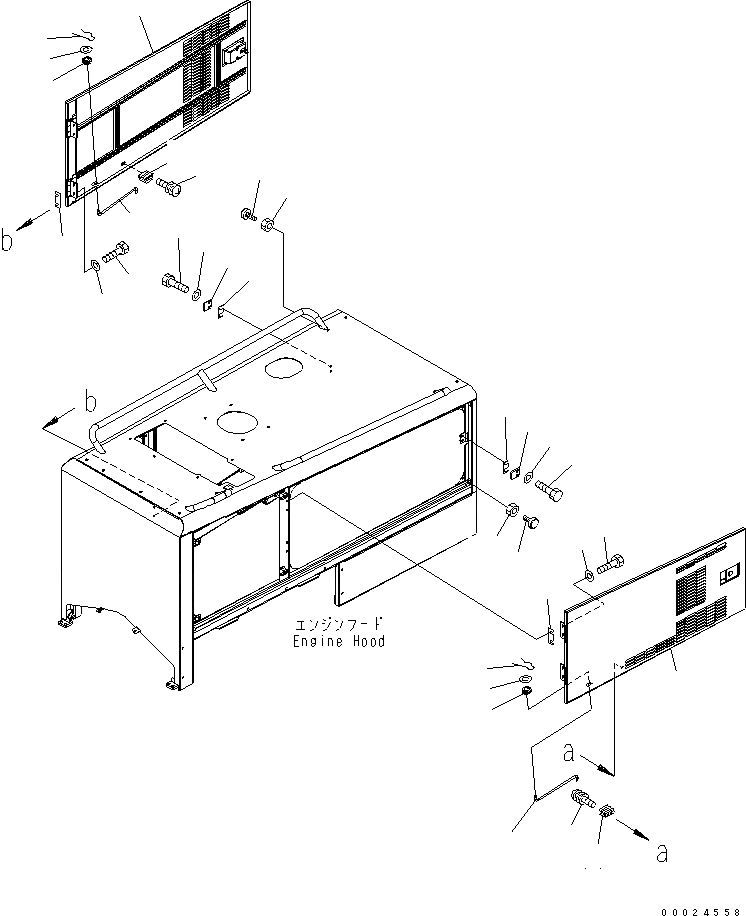 b

b

エンジンフード
Engine Hood

a

a

00024558