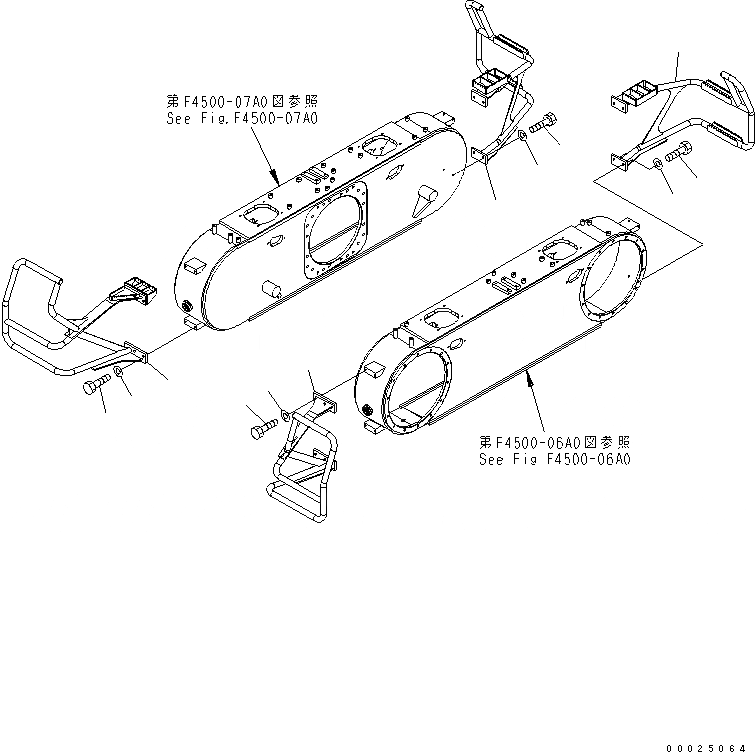 第F4500-07A0図参照
See Fig.F4500-07A0

第F4500-06A0図参照
See Fig F4500-06A0

00025064