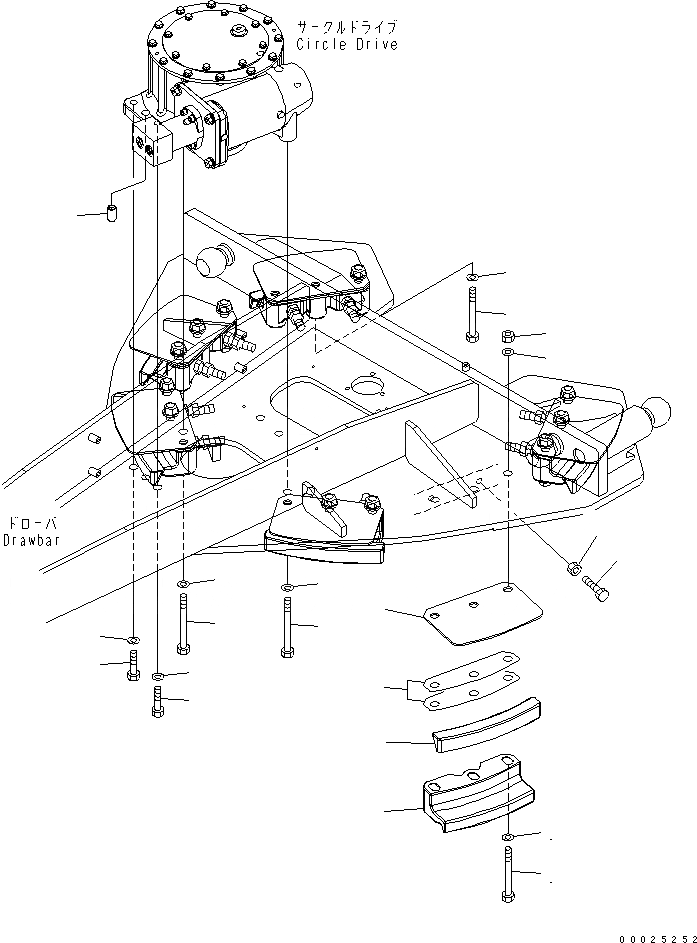 サークルドライブ
Circle Drive

ドローバ
Drawbar

00025252