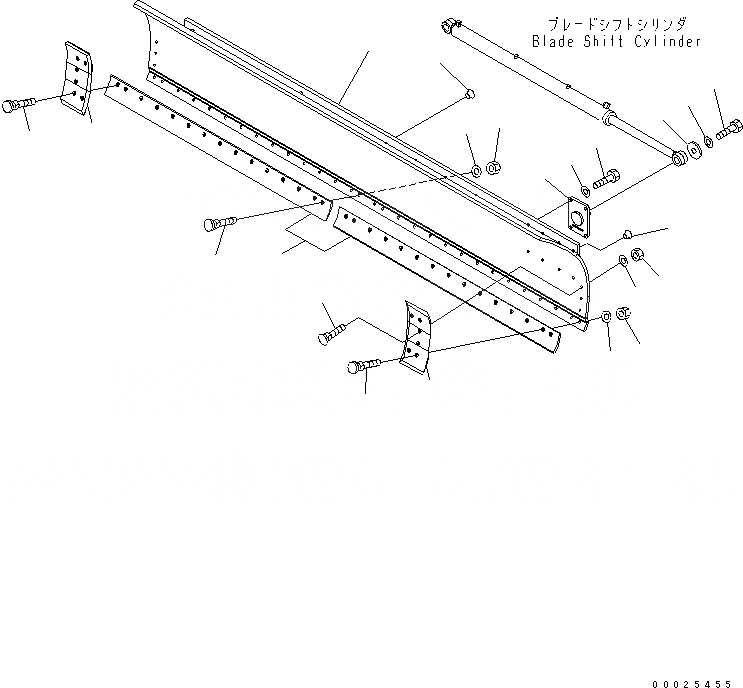 ブレードシフトシリンダ
Blade Shift Cylinder

00025455