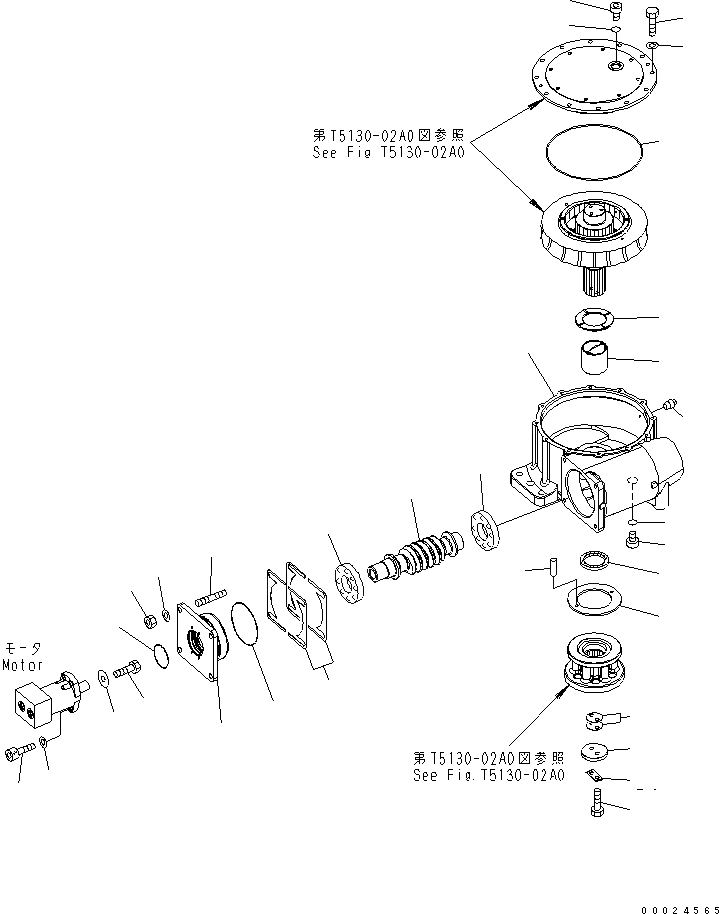 第T5130-02A0図参照
See Fig T5130-02A0

モータ
Motor

第T5130-02A0図参照
See Fig.T5130-02A0

00024565