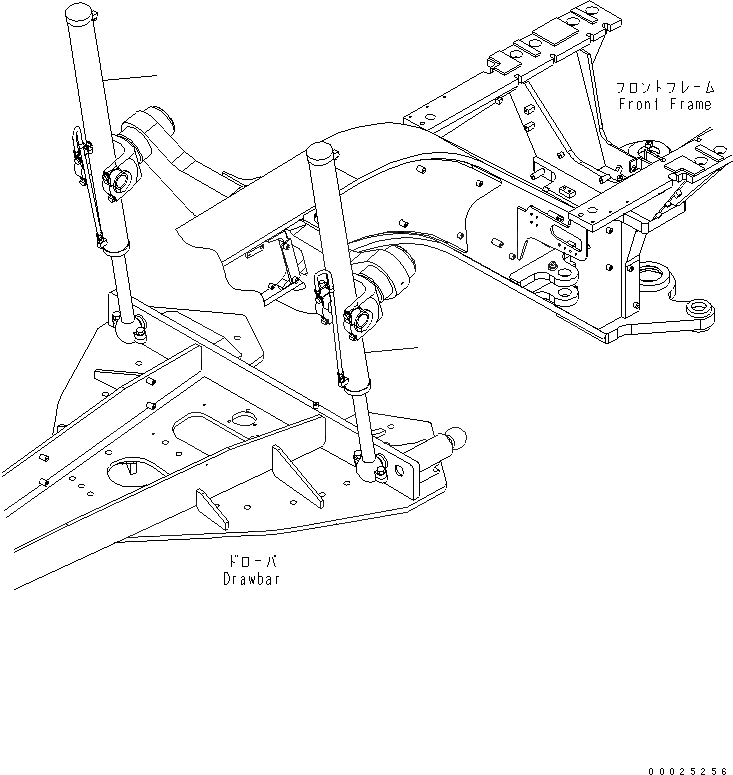 フロントフレーム
Front Frame

ドローバ
Drawbar

00025256