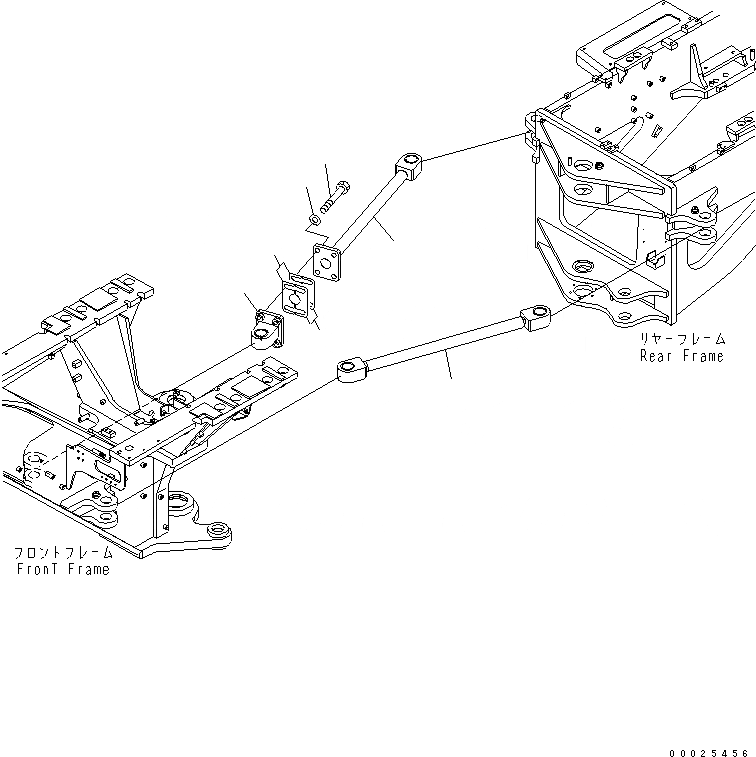 リヤーフレーム
Rear Frame

フロントフレーム
FronT Frame

00025456