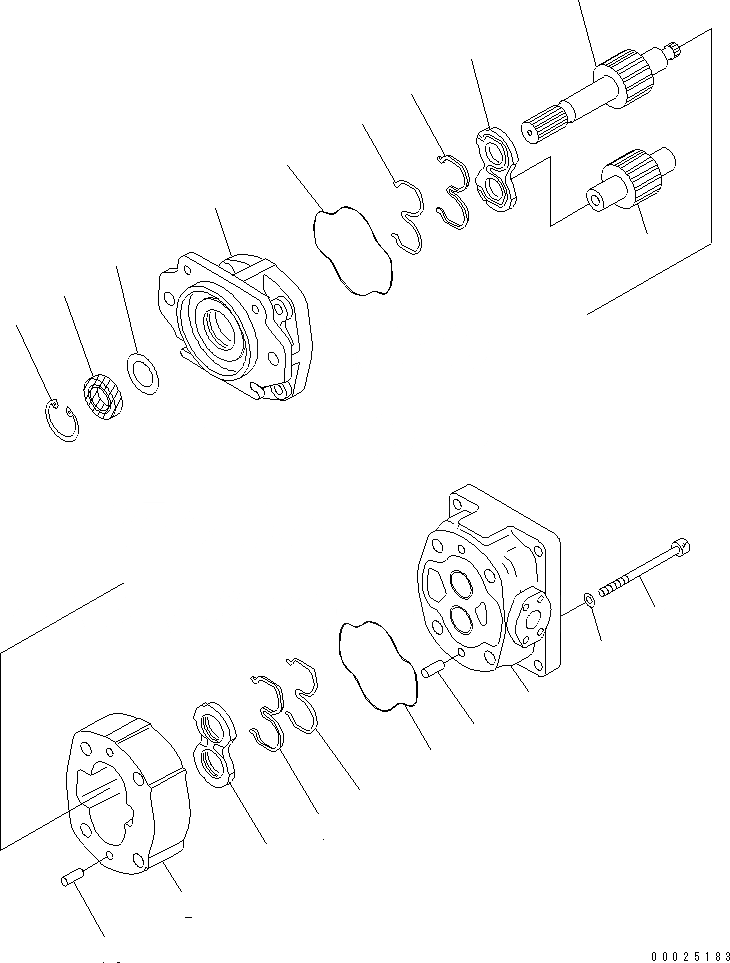 00025183