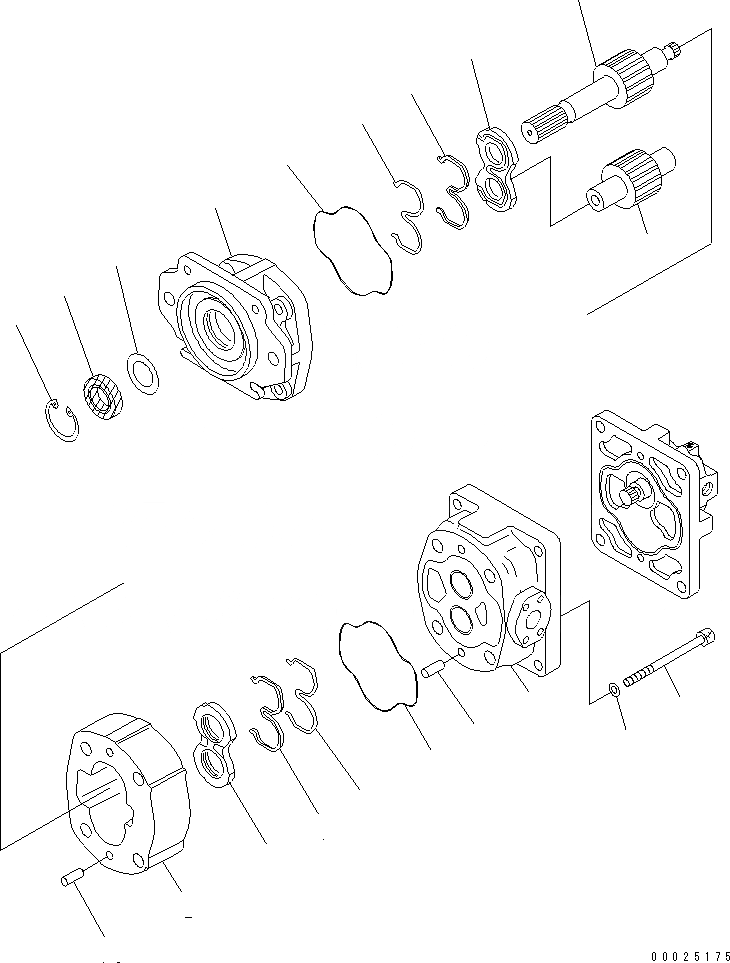 00025175