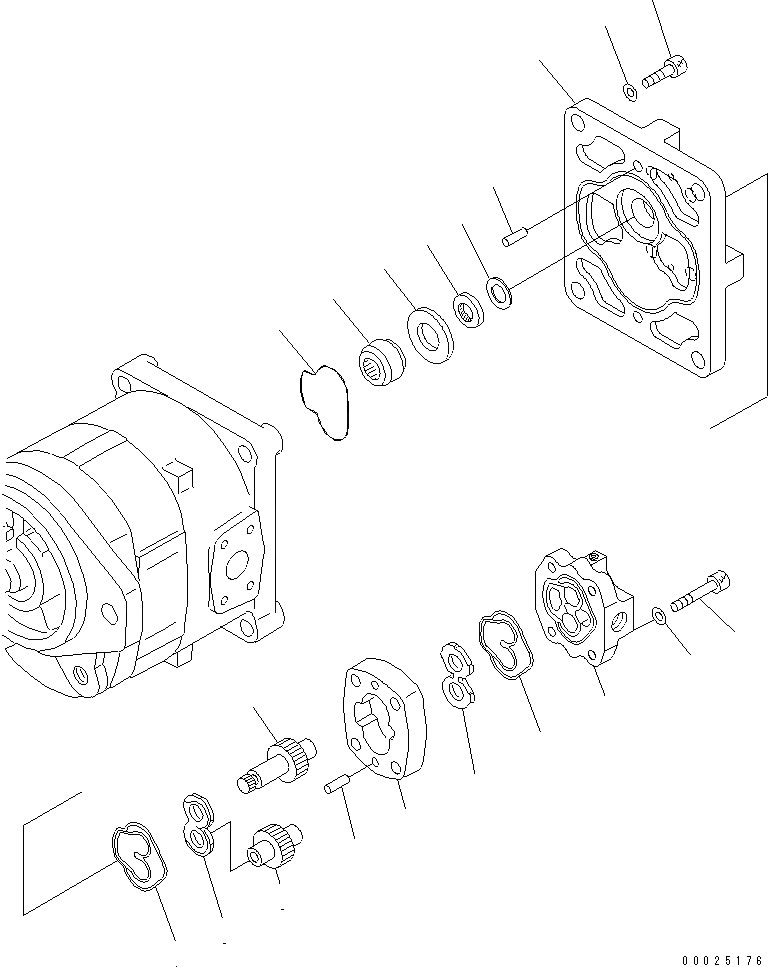 00025176