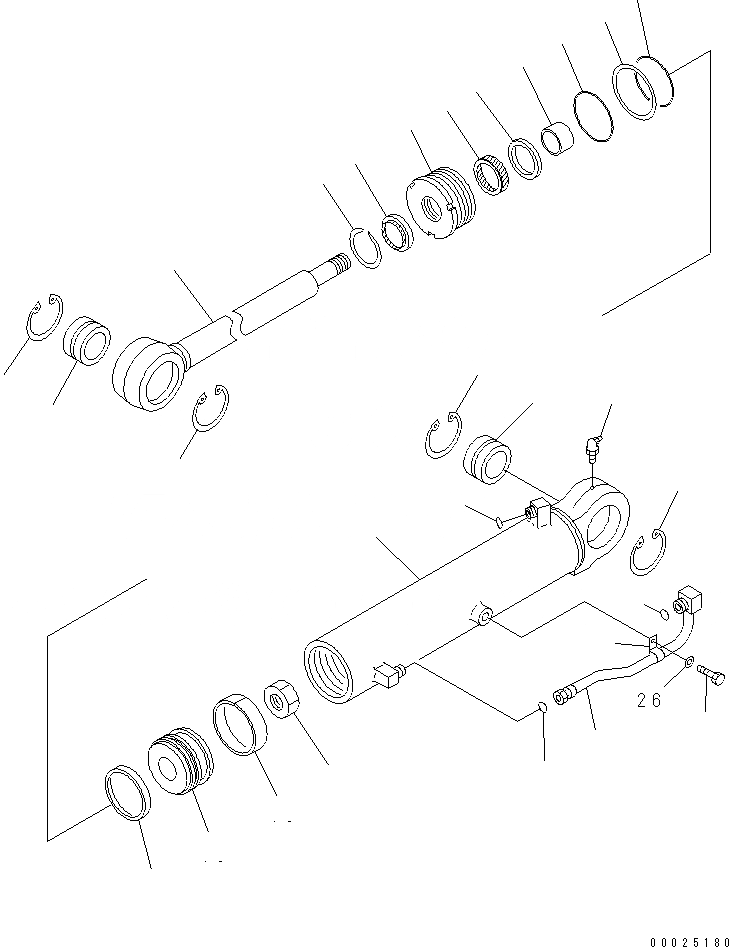 26

00025180