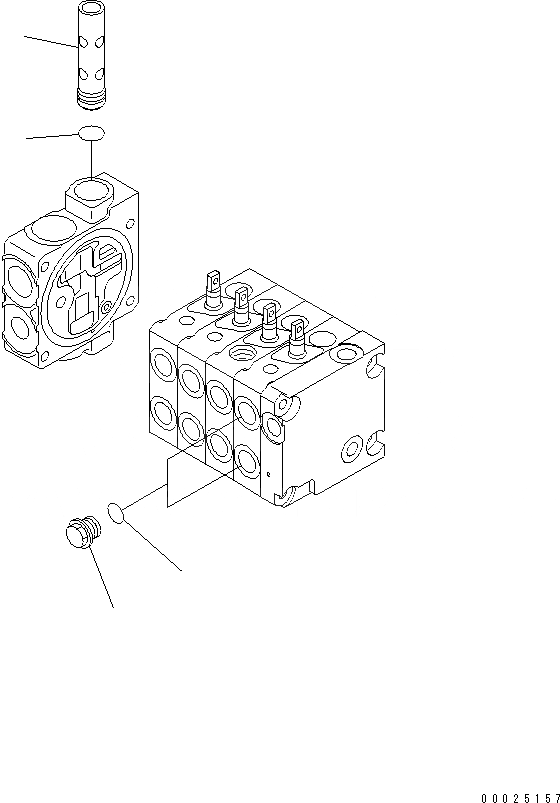 00025157