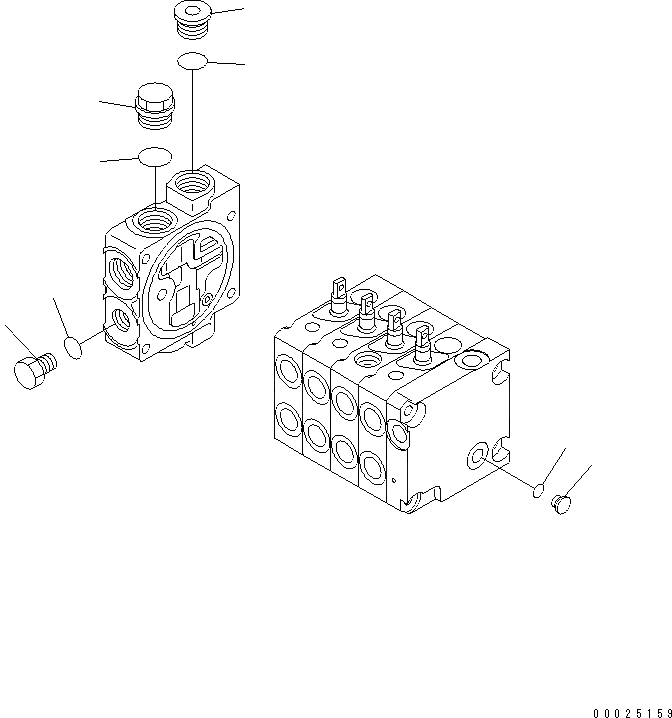 00025159