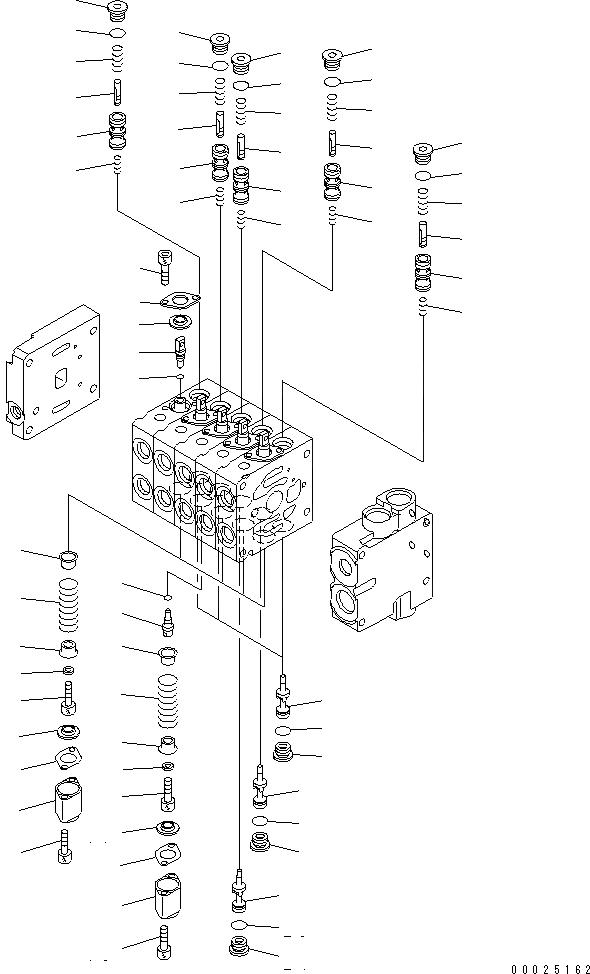 00025162