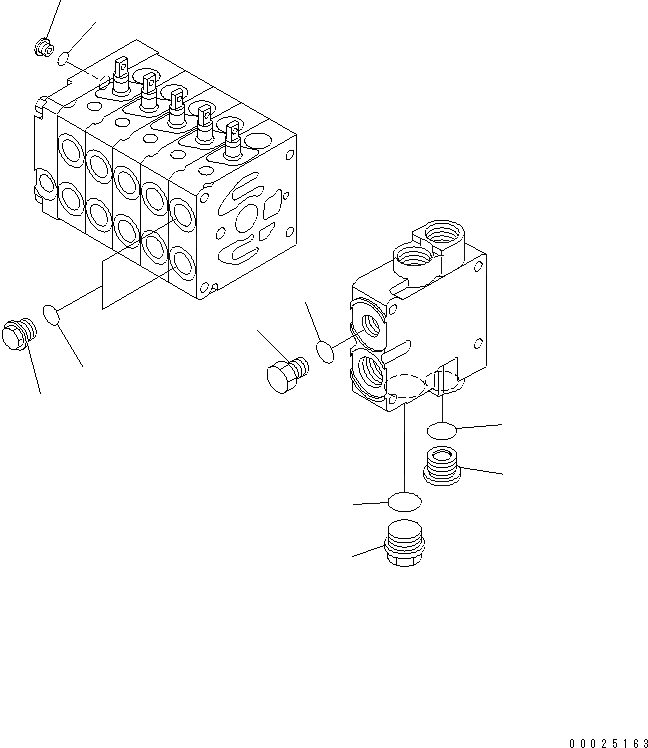 00025163