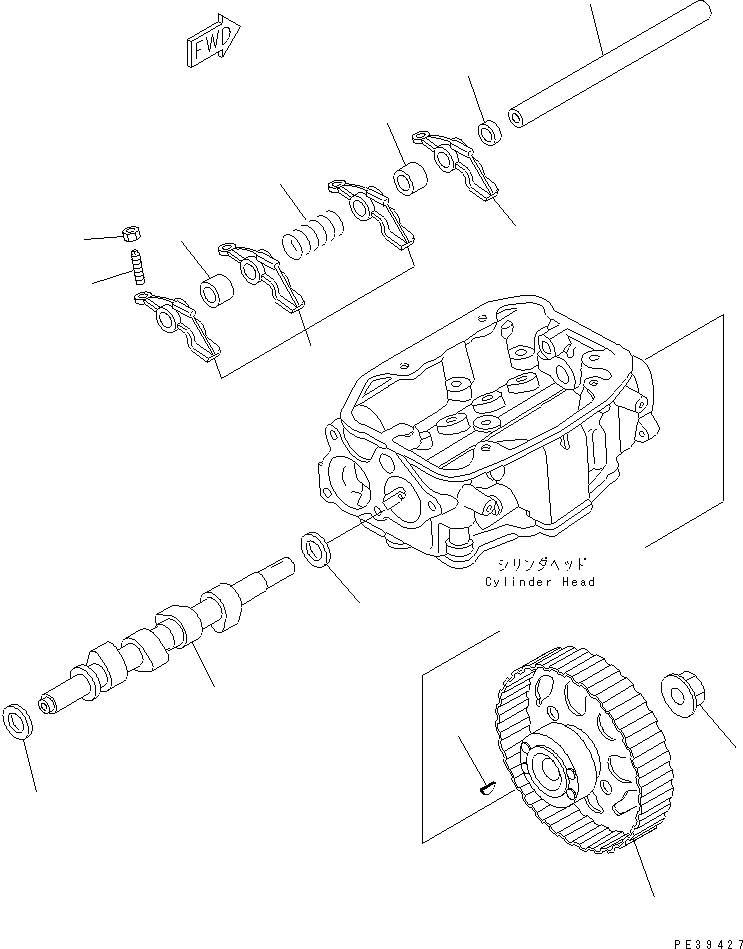 FWD

シリンダヘッド
Cylinder Head

PE39427