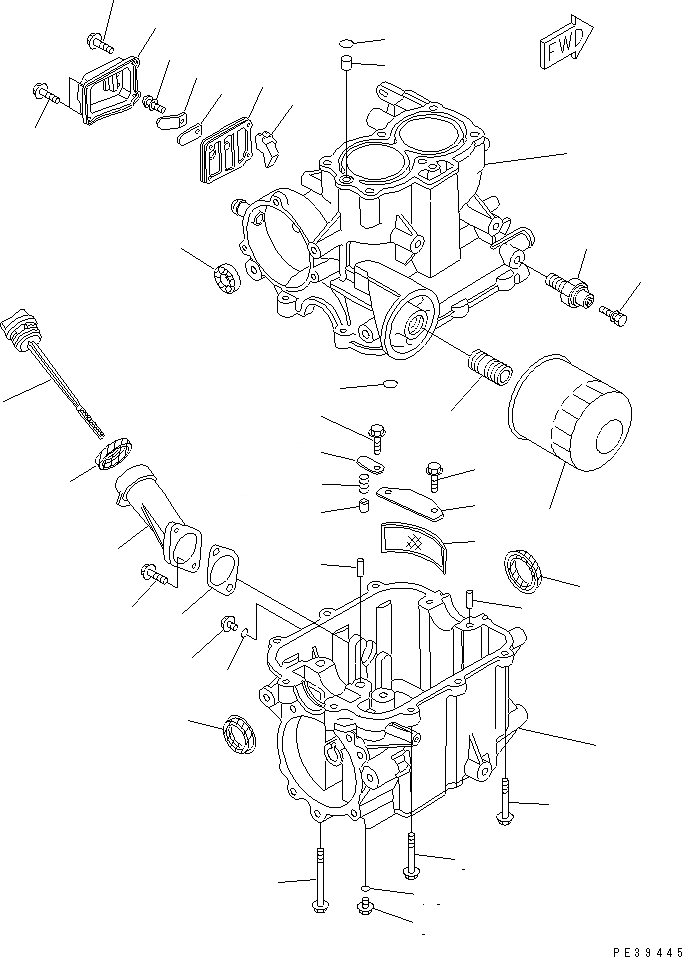 FWD

PE39445