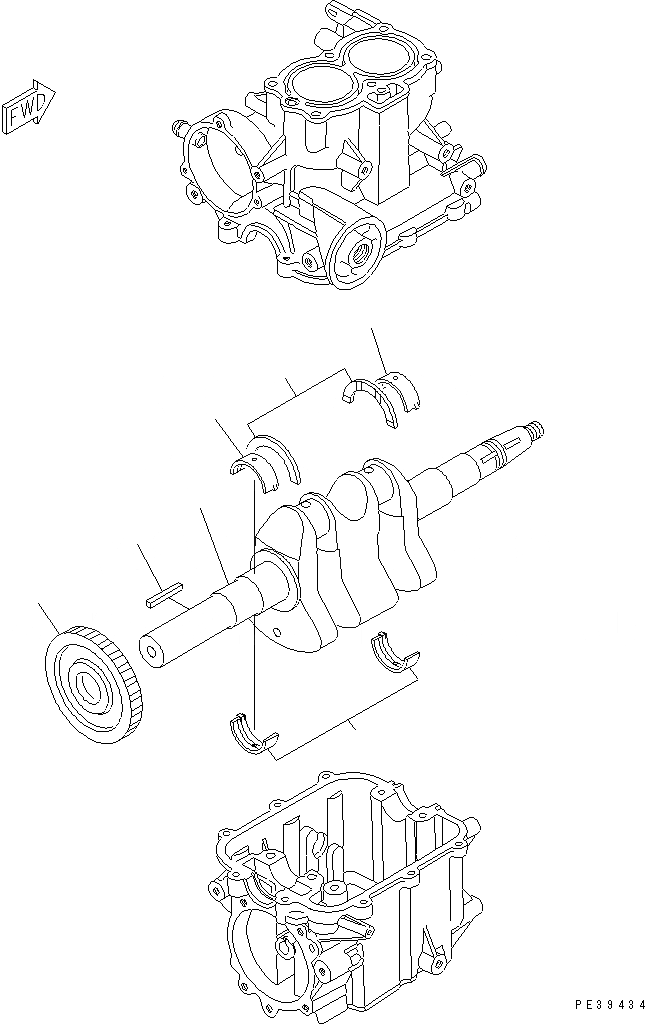 FWD

PE39434