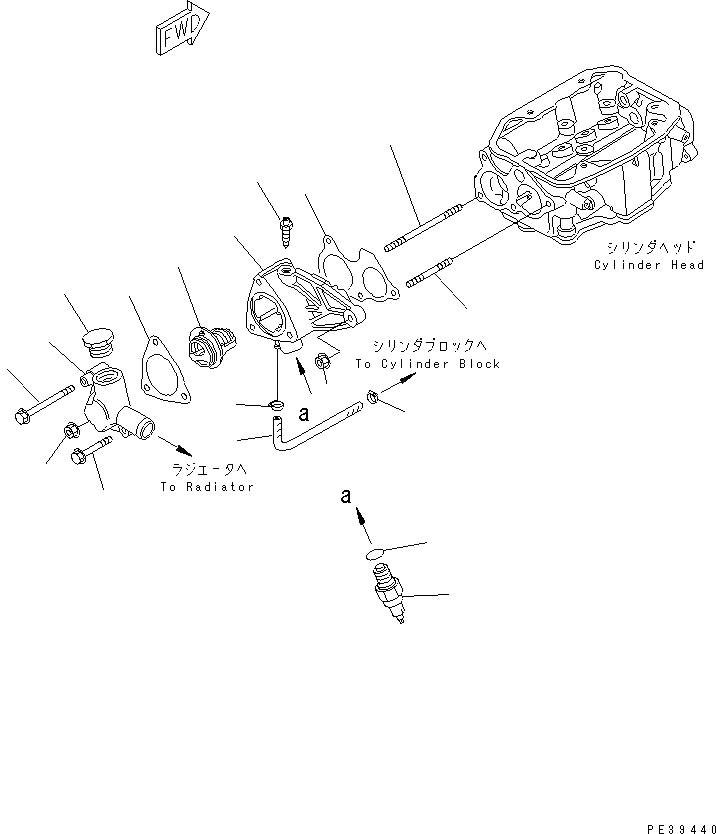 FWD

シリンダヘッド
Cylinder Head

シリンダブロックへ
To Cylinder Block

a

ラジエータへ
To Radiator

a

PE39440