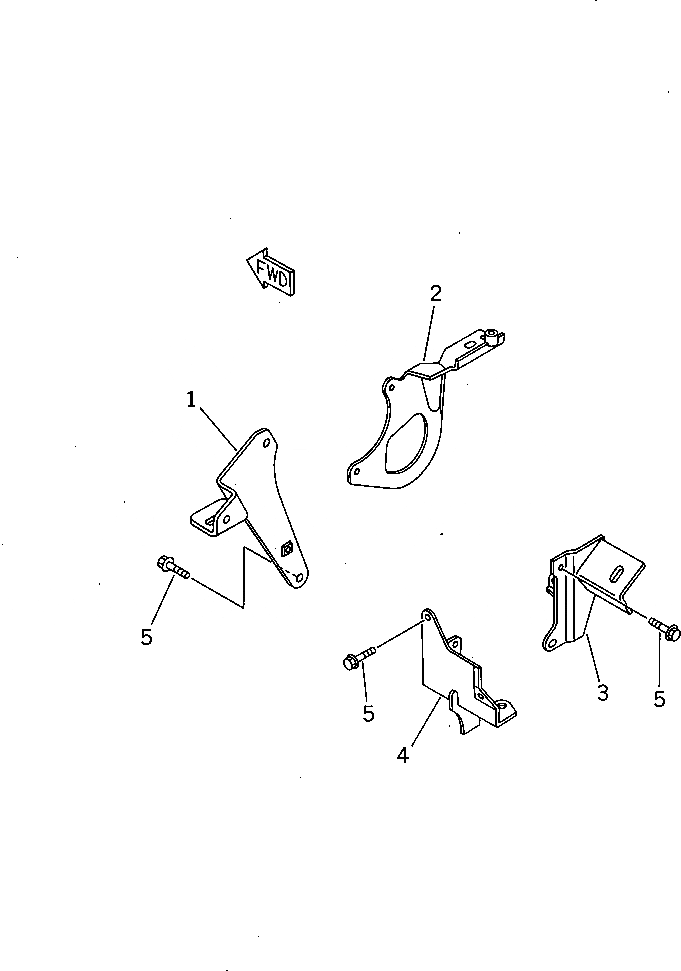 FWD
2
1
5
5
3
5
4