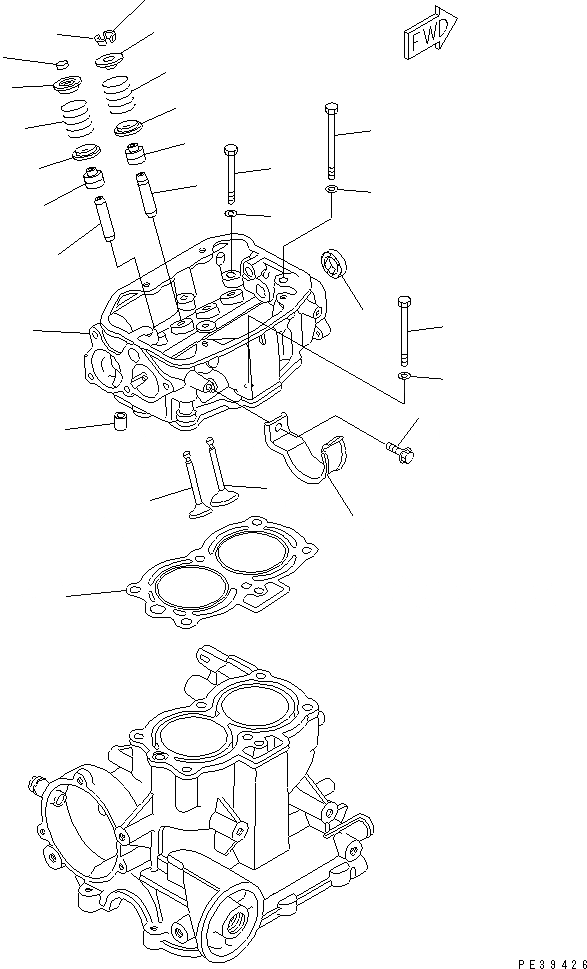 FWD

PE39426