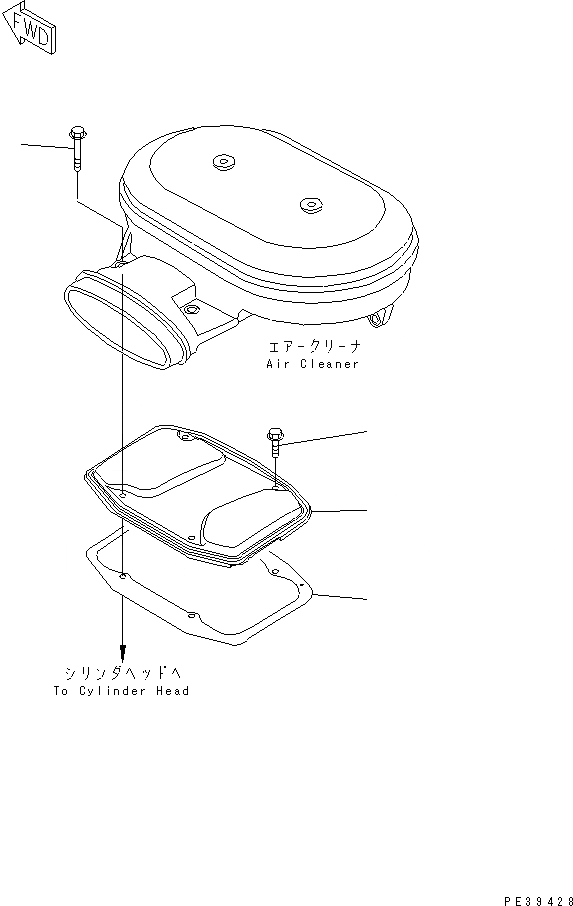 FWD

エアークリーナ
Air Cleaner

シリンダヘッドへ
To Cylinder Head

PE39428