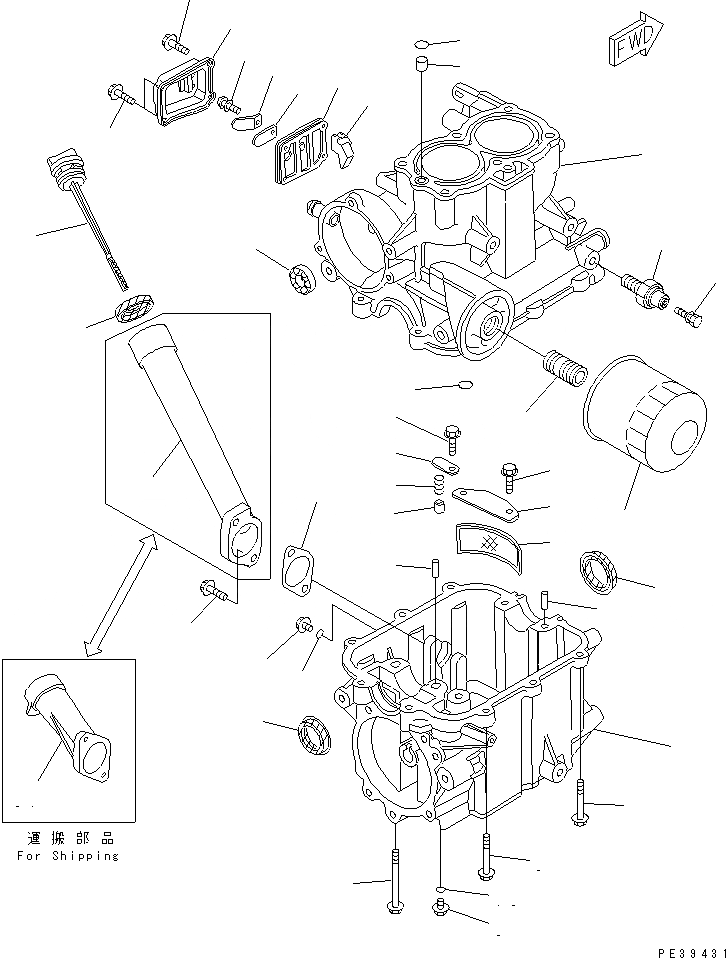 FWD

運搬部品
For Shipping

PE39431