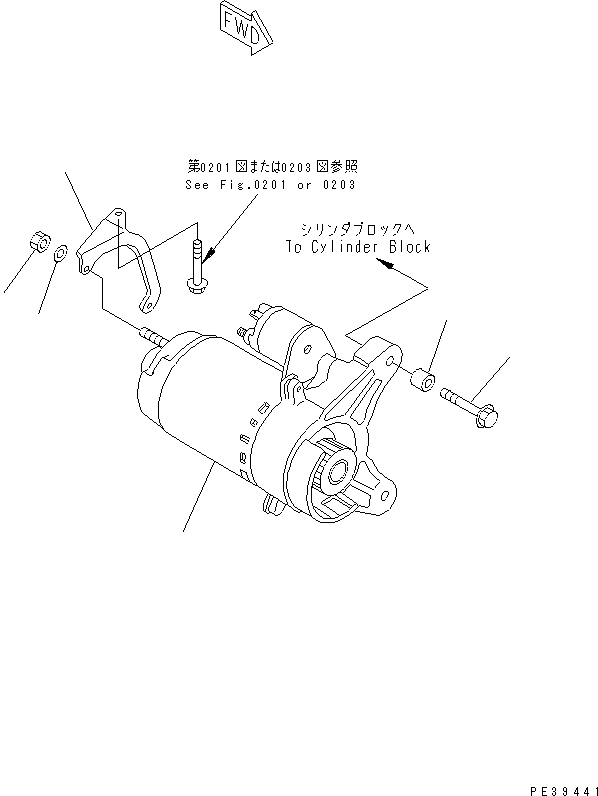 FWD

第0201図または0203図参照
See Fig.0201 or 0203

シリンダブロックへ
To Cylinder Block

PE39441